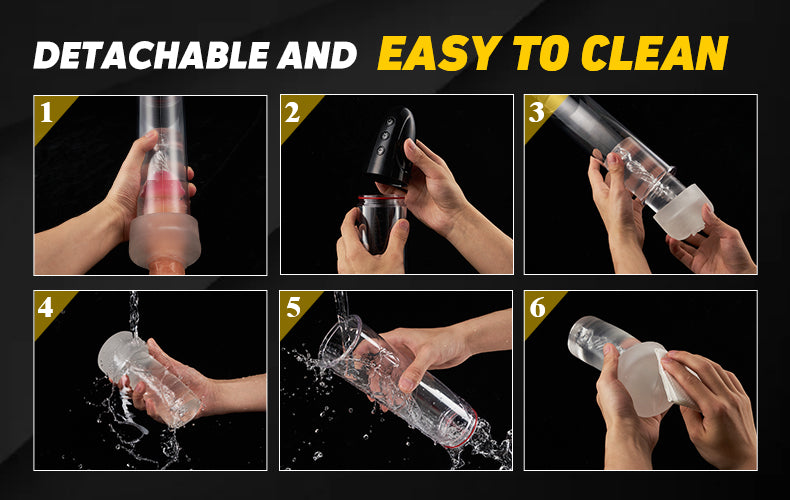 DETACHABLE AND EASY TO CLEAN

1

2

3

4

5

6